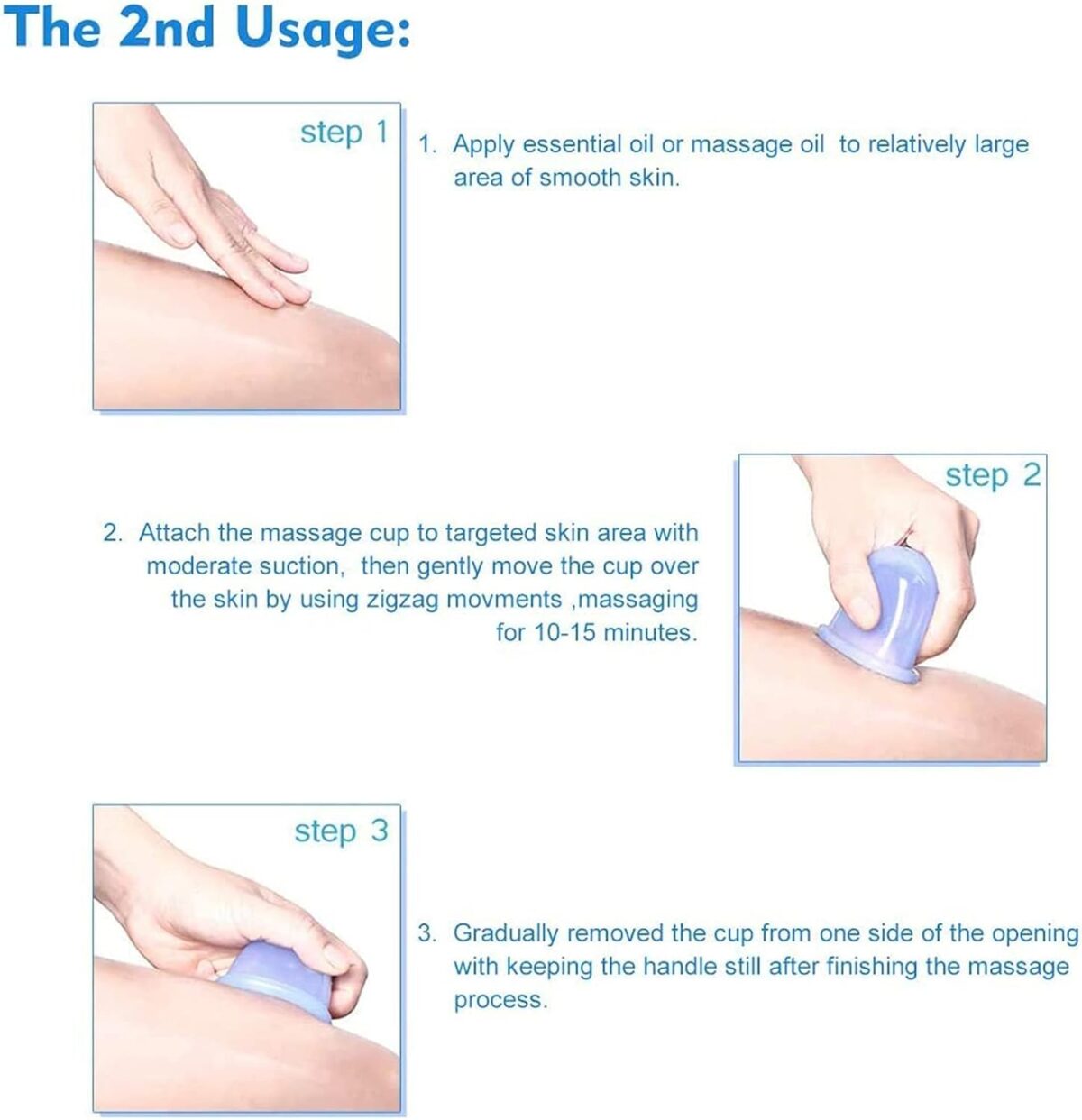 The 2nd Usage:

step 1

1. Apply essential oil or massage oil to relatively large area of smooth skin.

step 2

2. Attach the massage cup to targeted skin area with moderate suction, then gently move the cup over the skin by using zigzag movments ,massaging for 10-15 minutes.

step 3

3. Gradually removed the cup from one side of the opening with keeping the handle still after finishing the massage process.