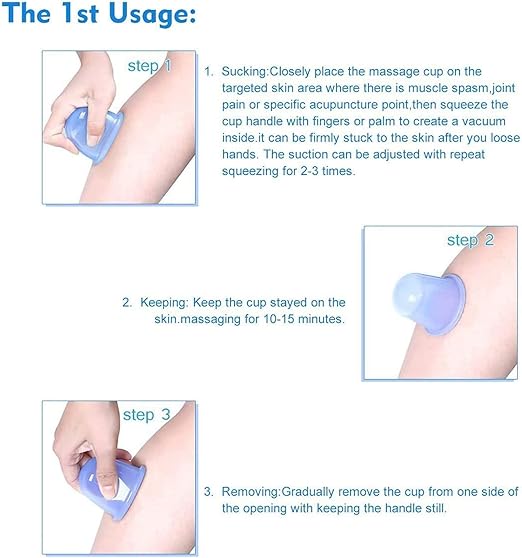 The 1st Usage:

step 1

1. Sucking:Closely place the massage cup on the targeted skin area where there is muscle spasm,joint pain or specific acupuncture point,then squeeze the cup handle with fingers or palm to create a vacuum inside.it can be firmly stuck to the skin after you loose hands. The suction can be adjusted with repeat squeezing for 2-3 times.

step 2

2. Keeping: Keep the cup stayed on the skin.massaging for 10-15 minutes.

step 3

3. Removing:Gradually remove the cup from one side of the opening with keeping the handle still.